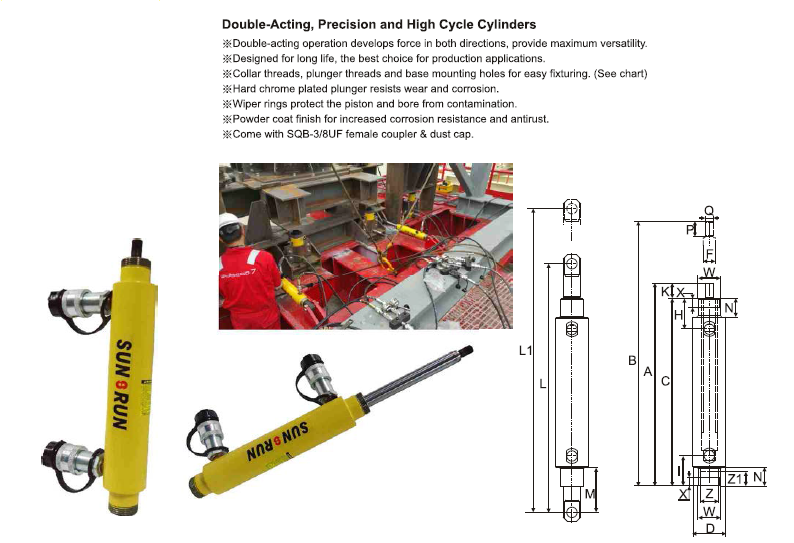 Double-Acting, Precision and High Cycle Cylinders

※Double-acting operation develops force in both directions, provide maximum versatility.
※Designed for long life, the best choice for production applications.
※Collar threads, plunger threads and base mounting holes for easy fixturing. (See chart)
※Hard chrome plated plunger resists wear and corrosion.
※Wiper rings protect the piston and bore from contamination.
※Powder coat finish for increased corrosion resistance and antirust.
※Come with SQB-3/8UF female coupler & dust cap.

SUN RUN

SUN RUN

L1
L
M

Q
P
F
W
K
X
N
H
B
A
C
I
Z1
N
X
Z
W
D