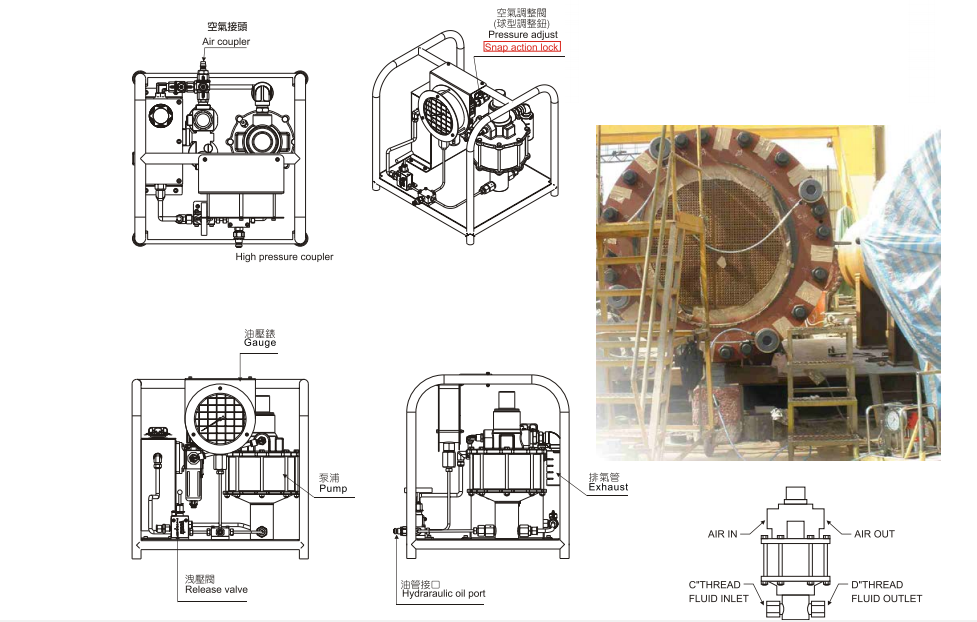 空氣接頭
Air coupler

High pressure coupler

空氣調整閥
(球型調整鈕)
Pressure adjust
Snap action lock

油壓錶
Gauge

泵浦
Pump

洩壓閥
Release valve

排氣管
Exhaust

油管接口
Hydraraulic oil port

AIR IN
AIR OUT
C"THREAD
FLUID INLET
D"THREAD
FLUID OUTLET