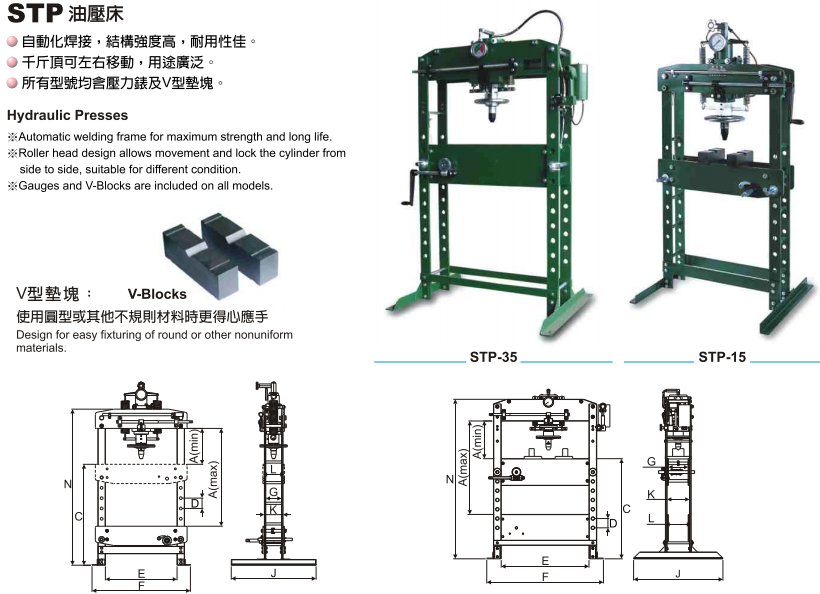 STP 油壓床

自動化焊接，結構強度高，耐用性佳。
千斤頂可左右移動，用途廣泛。
所有型號均含壓力錶及V型墊塊。

Hydraulic Presses

※Automatic welding frame for maximum strength and long life.
※Roller head design allows movement and lock the cylinder from side to side, suitable for different condition.
※Gauges and V-Blocks are included on all models.

V型墊塊： V-Blocks

使用圓型或其他不規則材料時更得心應手
Design for easy fixturing of round or other nonuniform materials.

STP-35

STP-15

N
C
A(min)
A(max)
D
E
F
L
G
K
J

N
A(max)
A(min)
C
D
E
F
G
K
L
J