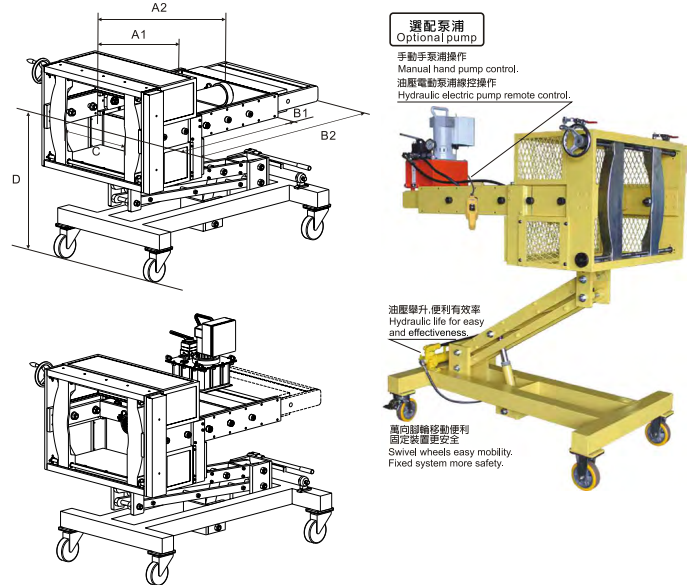 A2
A1
B1
B2
C
D

選配泵浦
Optional pump

手動手泵浦操作
Manual hand pump control.
油壓電動泵浦線控操作
Hydraulic electric pump remote control.

油壓舉升,便利有效率
Hydraulic life for easy and effectiveness.

萬向腳輪移動便利
固定裝置更安全
Swivel wheels easy mobility.
Fixed system more safety.